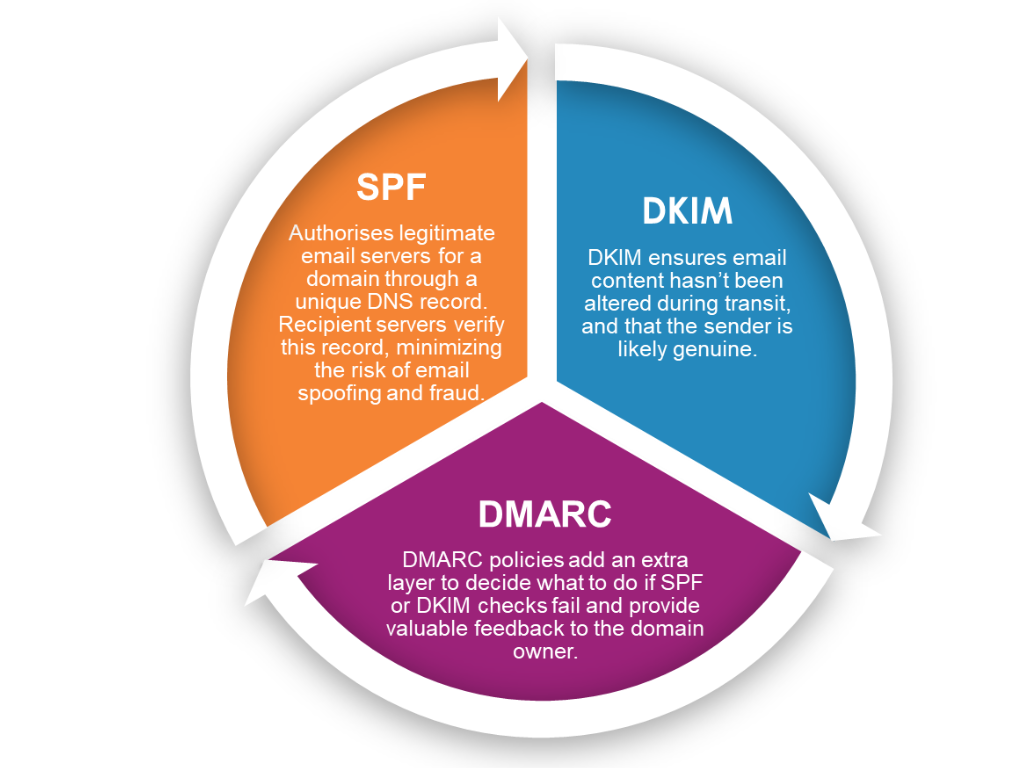 SPF

Authorises legitimate email servers for a domain through a unique DNS record. Recipient servers verify this record, minimizing the risk of email spoofing and fraud.

DKIM

DKIM ensures email content hasn't been altered during transit, and that the sender is likely genuine.

DMARC

DMARC policies add an extra layer to decide what to do if SPF or DKIM checks fail and provide valuable feedback to the domain owner.